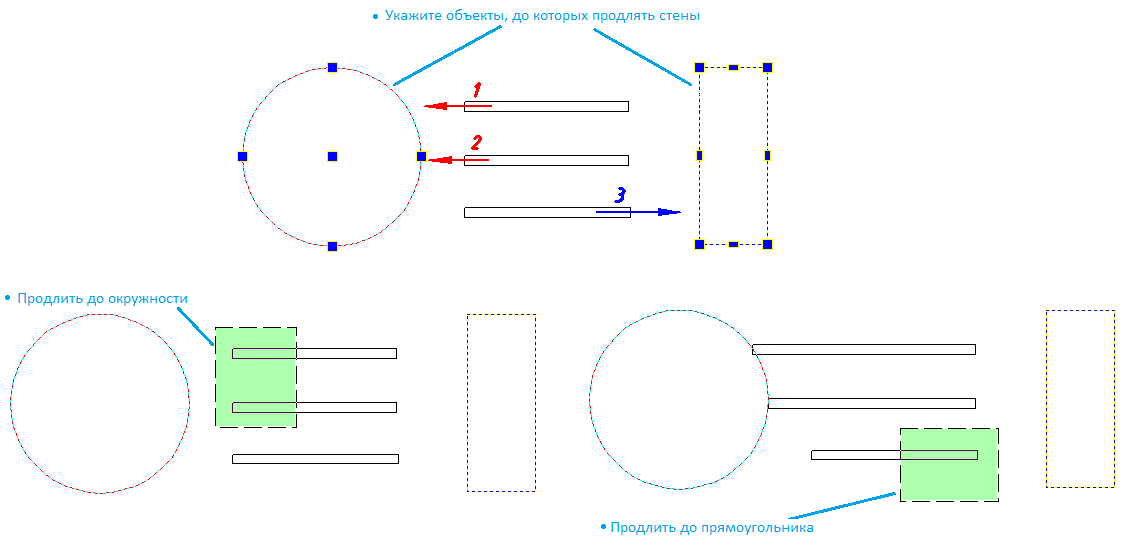 • Укажите объекты, до которых продлять стены

1

2

3

• Продлить до окружности

• Продлить до прямоугольника